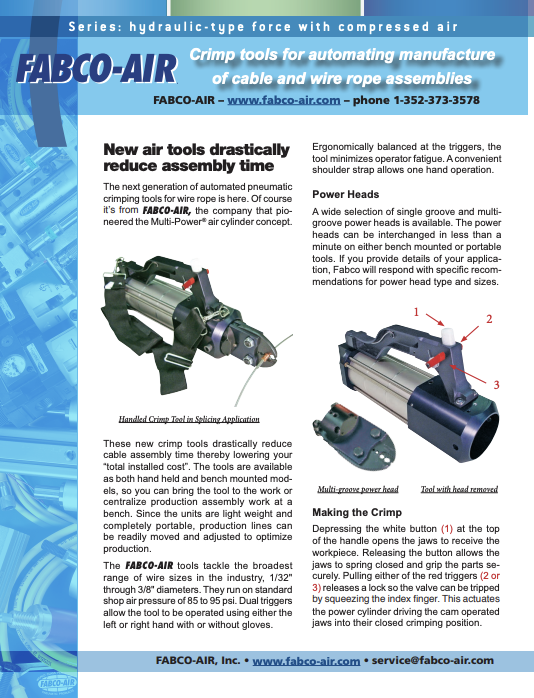 Series: hydraulic-type force with compressed air

FABCO-AIR

Crimp tools for automating manufacture of cable and wire rope assemblies

FABCO-AIR – www.fabco-air.com – phone 1-352-373-3578

New air tools drastically reduce assembly time

The next generation of automated pneumatic crimping tools for wire rope is here. Of course it's from FABCO-AIR, the company that pioneered the Multi-Power® air cylinder concept.

Handled Crimp Tool in Splicing Application

These new crimp tools drastically reduce cable assembly time thereby lowering your "total installed cost". The tools are available as both hand held and bench mounted models, so you can bring the tool to the work or centralize production assembly work at a bench. Since the units are light weight and completely portable, production lines can be readily moved and adjusted to optimize production.

The FABCO-AIR tools tackle the broadest range of wire sizes in the industry, 1/32" through 3/8" diameters. They run on standard shop air pressure of 85 to 95 psi. Dual triggers allow the tool to be operated using either the left or right hand with or without gloves.

Ergonomically balanced at the triggers, the tool minimizes operator fatigue. A convenient shoulder strap allows one hand operation.

Power Heads

A wide selection of single groove and multi-groove power heads is available. The power heads can be interchanged in less than a minute on either bench mounted or portable tools. If you provide details of your application, Fabco will respond with specific recommendations for power head type and sizes.

1

2

3

Multi-groove power head

Tool with head removed

Making the Crimp

Depressing the white button (1) at the top of the handle opens the jaws to receive the workpiece. Releasing the button allows the jaws to spring closed and grip the parts securely. Pulling either of the red triggers (2 or 3) releases a lock so the valve can be tripped by squeezing the index finger. This actuates the power cylinder driving the cam operated jaws into their closed crimping position.

FABCO-AIR, Inc. • www.fabco-air.com • service@fabco-air.com

FABCO-AIR