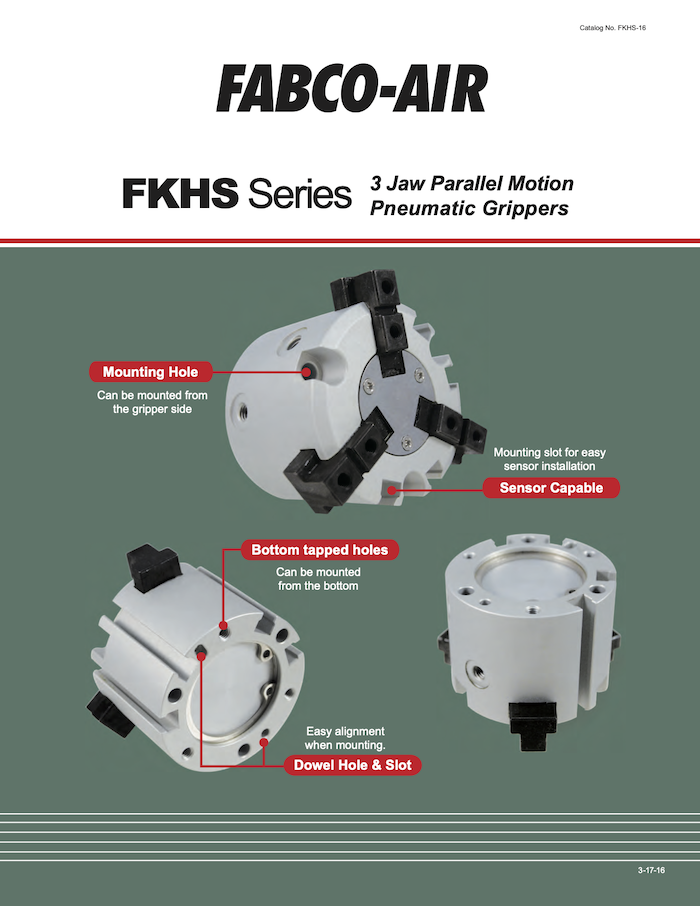 Catalog No. FKHS-16

FABCO-AIR

FKHS Series 3 Jaw Parallel Motion Pneumatic Grippers

Mounting Hole
Can be mounted from the gripper side

Mounting slot for easy sensor installation
Sensor Capable

Bottom tapped holes
Can be mounted from the bottom

Easy alignment when mounting.
Dowel Hole & Slot

3-17-16